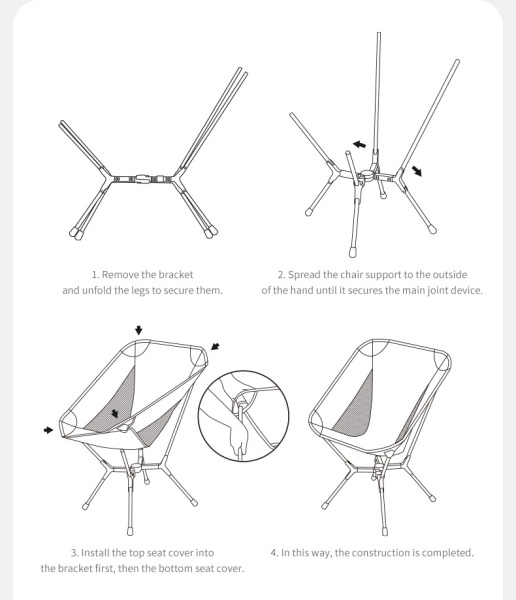 1. Remove the bracket and unfold the legs to secure them.

2. Spread the chair support to the outside of the hand until it secures the main joint device.

3. Install the top seat cover into the bracket first, then the bottom seat cover.

4. In this way, the construction is completed.