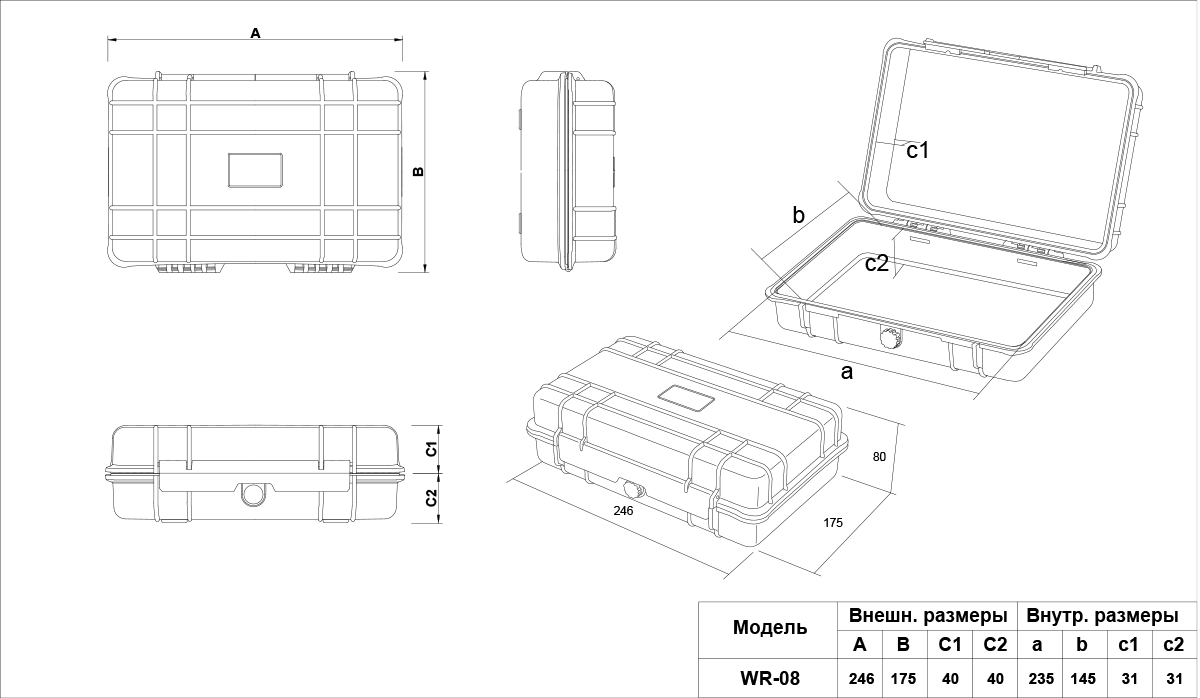 A

B

c1

b

c2

a

C1

C2

80

246

175

| Модель | Внешн. размеры | | | | Внутр. размеры | | | |
|---|---|---|---|---|---|---|---|---|
| | A | B | C1 | C2 | a | b | c1 | c2 |
| WR-08 | 246 | 175 | 40 | 40 | 235 | 145 | 31 | 31 |